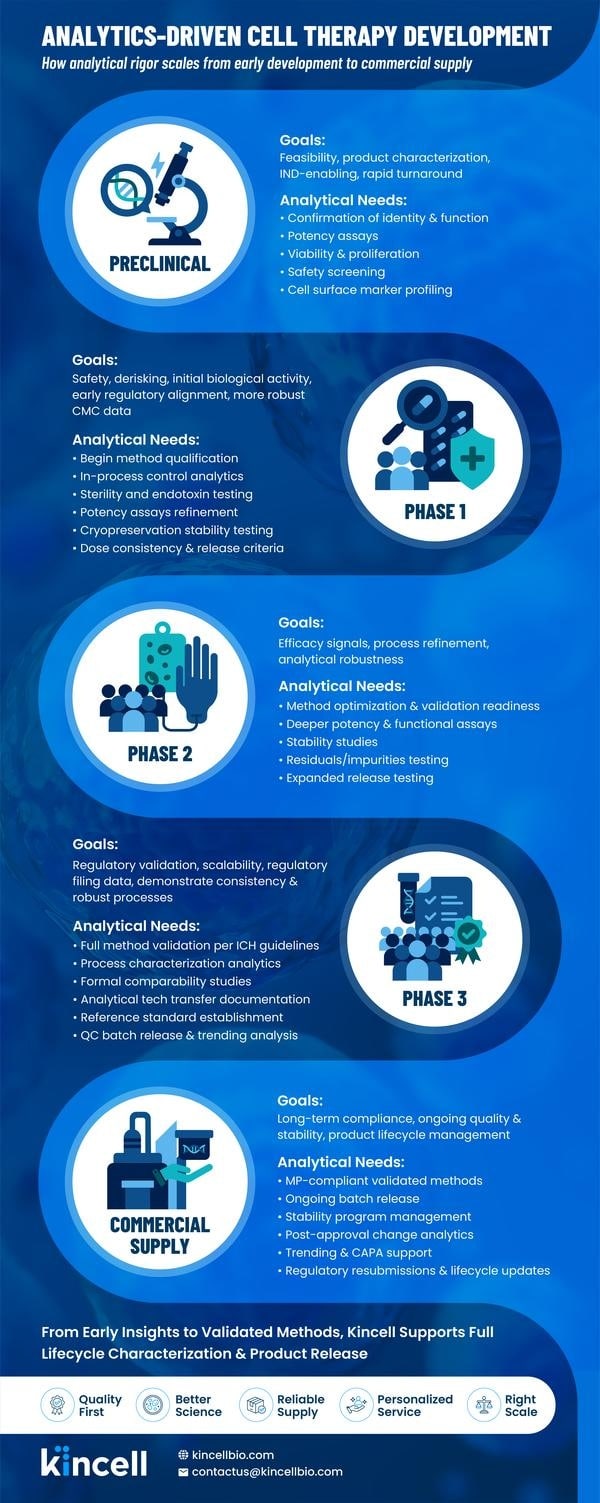 ANALYTICS-DRIVEN CELL THERAPY DEVELOPMENT
How analytical rigor scales from early development to commercial supply

PRECLINICAL

Goals:
Feasibility, product characterization, IND-enabling, rapid turnaround

Analytical Needs:
• Confirmation of identity & function
• Potency assays
• Viability & proliferation
• Safety screening
• Cell surface marker profiling

Goals:
Safety, derisking, initial biological activity, early regulatory alignment, more robust CMC data

Analytical Needs:
• Begin method qualification
• In-process control analytics
• Sterility and endotoxin testing
• Potency assays refinement
• Cryopreservation stability testing
• Dose consistency & release criteria

PHASE 1

PHASE 2

Goals:
Efficacy signals, process refinement, analytical robustness

Analytical Needs:
• Method optimization & validation readiness
• Deeper potency & functional assays
• Stability studies
• Residuals/impurities testing
• Expanded release testing

Goals:
Regulatory validation, scalability, regulatory filing data, demonstrate consistency & robust processes

Analytical Needs:
• Full method validation per ICH guidelines
• Process characterization analytics
• Formal comparability studies
• Analytical tech transfer documentation
• Reference standard establishment
• QC batch release & trending analysis

PHASE 3

COMMERCIAL SUPPLY

Goals:
Long-term compliance, ongoing quality & stability, product lifecycle management

Analytical Needs:
• MP-compliant validated methods
• Ongoing batch release
• Stability program management
• Post-approval change analytics
• Trending & CAPA support
• Regulatory resubmissions & lifecycle updates

From Early Insights to Validated Methods, Kincell Supports Full Lifecycle Characterization & Product Release

Quality First
Better Science
Reliable Supply
Personalized Service
Right Scale

kincell
kincellbio.com
contactus@kincellbio.com