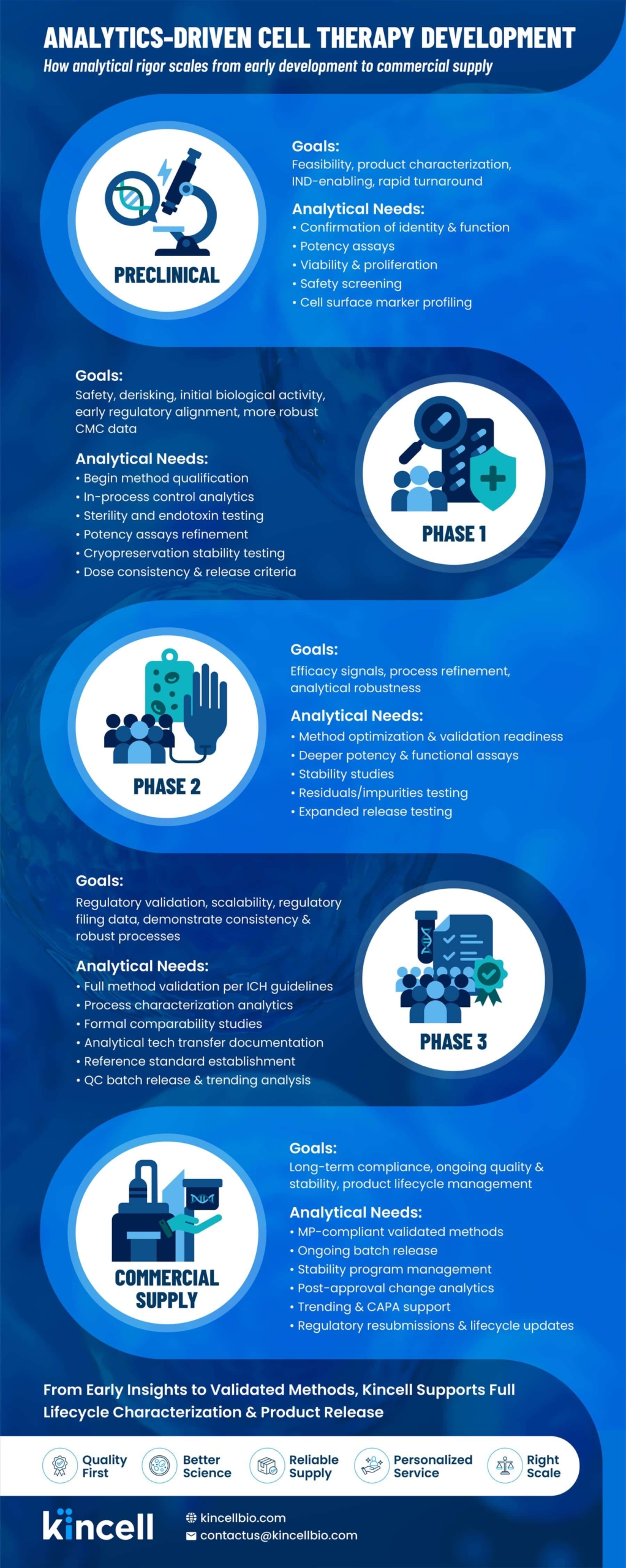 ANALYTICS-DRIVEN CELL THERAPY DEVELOPMENT
How analytical rigor scales from early development to commercial supply

PRECLINICAL

Goals:
Feasibility, product characterization, IND-enabling, rapid turnaround

Analytical Needs:
• Confirmation of identity & function
• Potency assays
• Viability & proliferation
• Safety screening
• Cell surface marker profiling

Goals:
Safety, derisking, initial biological activity, early regulatory alignment, more robust CMC data

Analytical Needs:
• Begin method qualification
• In-process control analytics
• Sterility and endotoxin testing
• Potency assays refinement
• Cryopreservation stability testing
• Dose consistency & release criteria

PHASE 1

PHASE 2

Goals:
Efficacy signals, process refinement, analytical robustness

Analytical Needs:
• Method optimization & validation readiness
• Deeper potency & functional assays
• Stability studies
• Residuals/impurities testing
• Expanded release testing

Goals:
Regulatory validation, scalability, regulatory filing data, demonstrate consistency & robust processes

Analytical Needs:
• Full method validation per ICH guidelines
• Process characterization analytics
• Formal comparability studies
• Analytical tech transfer documentation
• Reference standard establishment
• QC batch release & trending analysis

PHASE 3

COMMERCIAL SUPPLY

Goals:
Long-term compliance, ongoing quality & stability, product lifecycle management

Analytical Needs:
• MP-compliant validated methods
• Ongoing batch release
• Stability program management
• Post-approval change analytics
• Trending & CAPA support
• Regulatory resubmissions & lifecycle updates

From Early Insights to Validated Methods, Kincell Supports Full Lifecycle Characterization & Product Release

Quality First
Better Science
Reliable Supply
Personalized Service
Right Scale

kincell
kincellbio.com
contactus@kincellbio.com