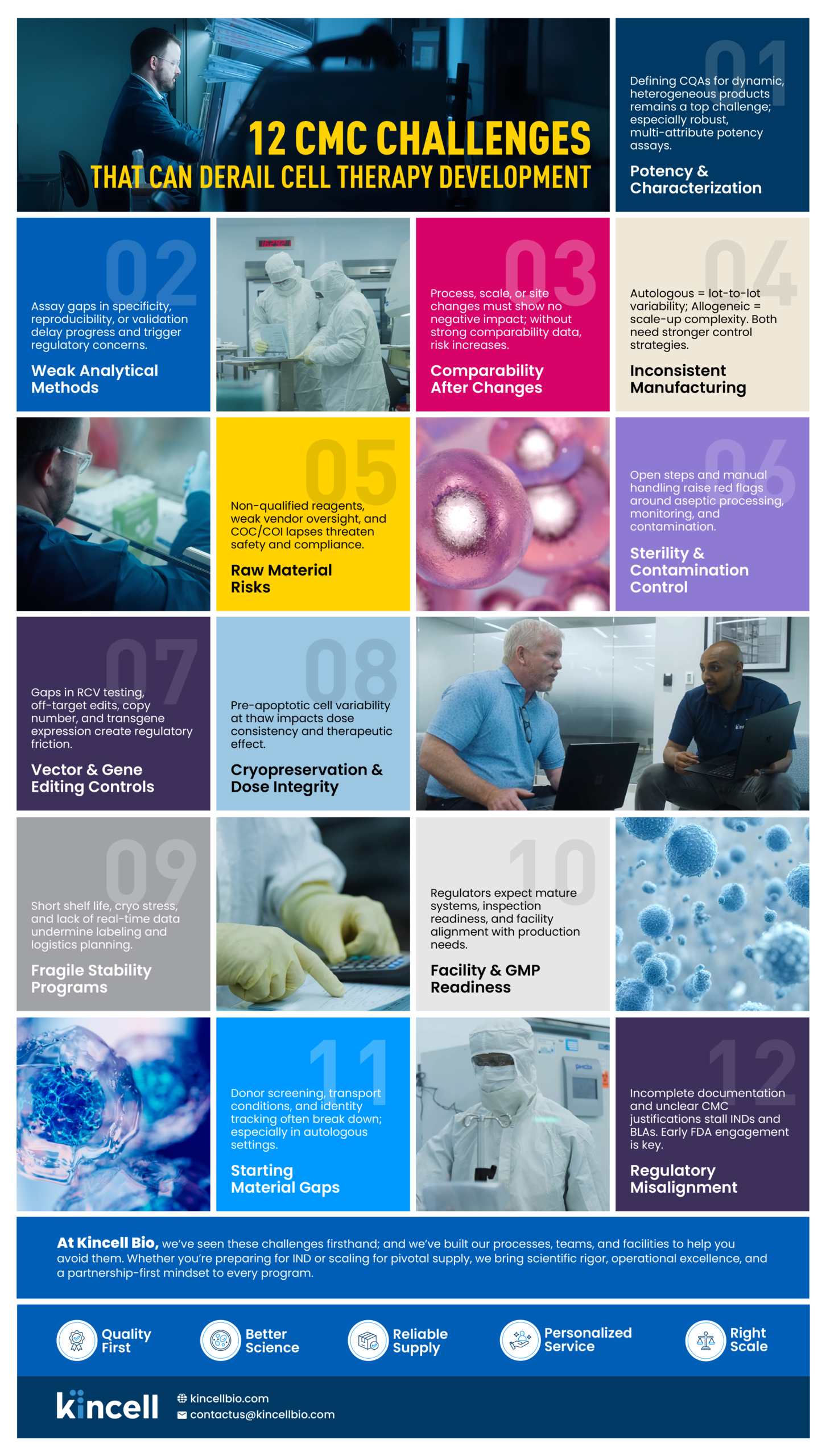 12 CMC CHALLENGES THAT CAN DERAIL CELL THERAPY DEVELOPMENT

01

Defining CQAs for dynamic, heterogeneous products remains a top challenge; especially robust, multi-attribute potency assays.

Potency & Characterization

02

Assay gaps in specificity, reproducibility, or validation delay progress and trigger regulatory concerns.

Weak Analytical Methods

03

Process, scale, or site changes must show no negative impact; without strong comparability data, risk increases.

Comparability After Changes

04

Autologous = lot-to-lot variability; Allogeneic = scale-up complexity. Both need stronger control strategies.

Inconsistent Manufacturing

05

Non-qualified reagents, weak vendor oversight, and COC/COI lapses threaten safety and compliance.

Raw Material Risks

06

Open steps and manual handling raise red flags around aseptic processing, monitoring, and contamination.

Sterility & Contamination Control

07

Gaps in RCV testing, off-target edits, copy number, and transgene expression create regulatory friction.

Vector & Gene Editing Controls

08

Pre-apoptotic cell variability at thaw impacts dose consistency and therapeutic effect.

Cryopreservation & Dose Integrity

09

Short shelf life, cryo stress, and lack of real-time data undermine labeling and logistics planning.

Fragile Stability Programs

10

Regulators expect mature systems, inspection readiness, and facility alignment with production needs.

Facility & GMP Readiness

11

Donor screening, transport conditions, and identity tracking often break down; especially in autologous settings.

Starting Material Gaps

12

Incomplete documentation and unclear CMC justifications stall INDs and BLAs. Early FDA engagement is key.

Regulatory Misalignment

At Kincell Bio, we've seen these challenges firsthand; and we've built our processes, teams, and facilities to help you avoid them. Whether you're preparing for IND or scaling for pivotal supply, we bring scientific rigor, operational excellence, and a partnership-first mindset to every program.

Quality First

Better Science

Reliable Supply

Personalized Service

Right Scale

kincell

kincellbio.com
contactus@kincellbio.com